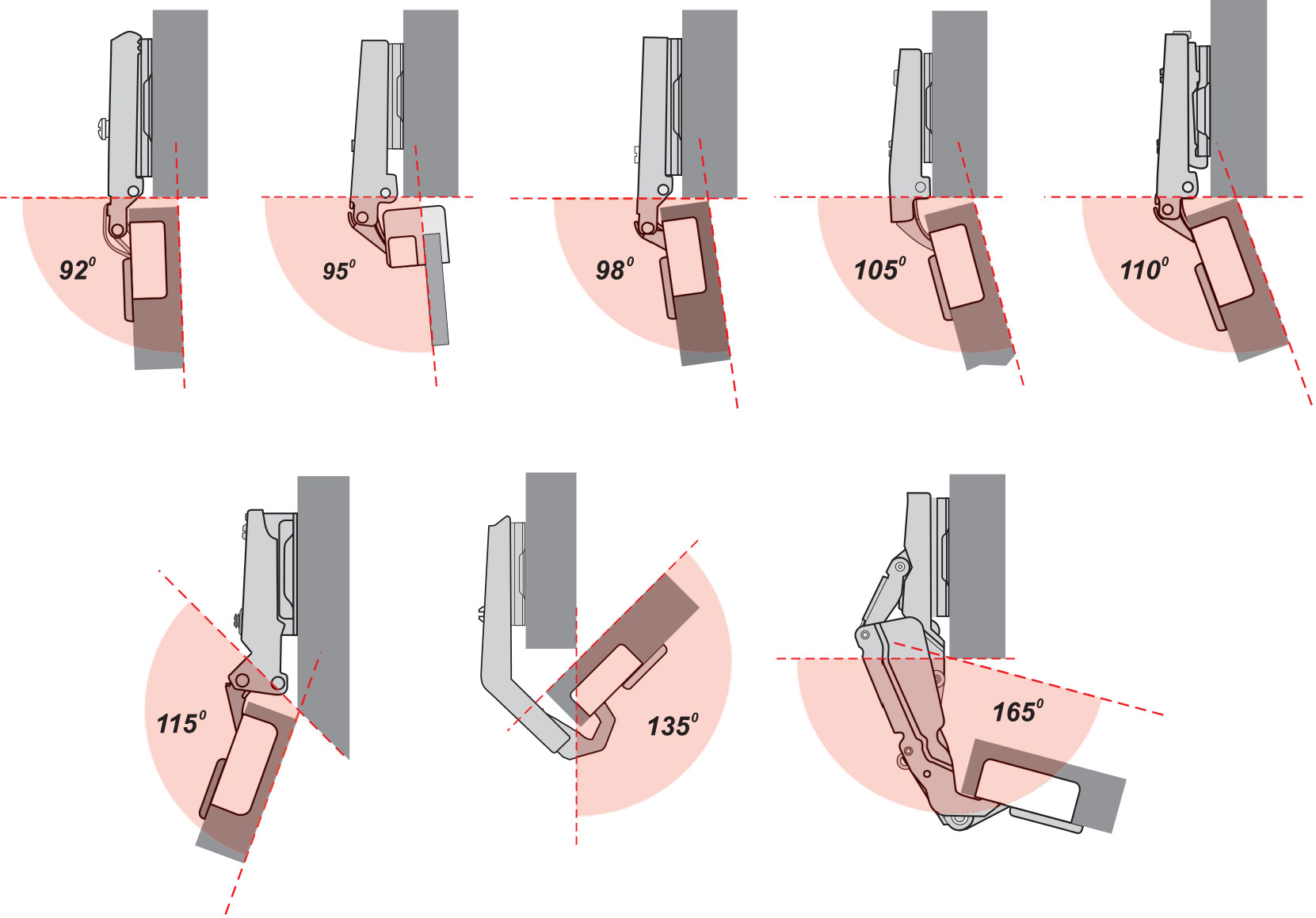 $92^0$

$95^0$

$98^0$

$105^0$

$110^0$

$115^0$

$135^0$

$165^0$