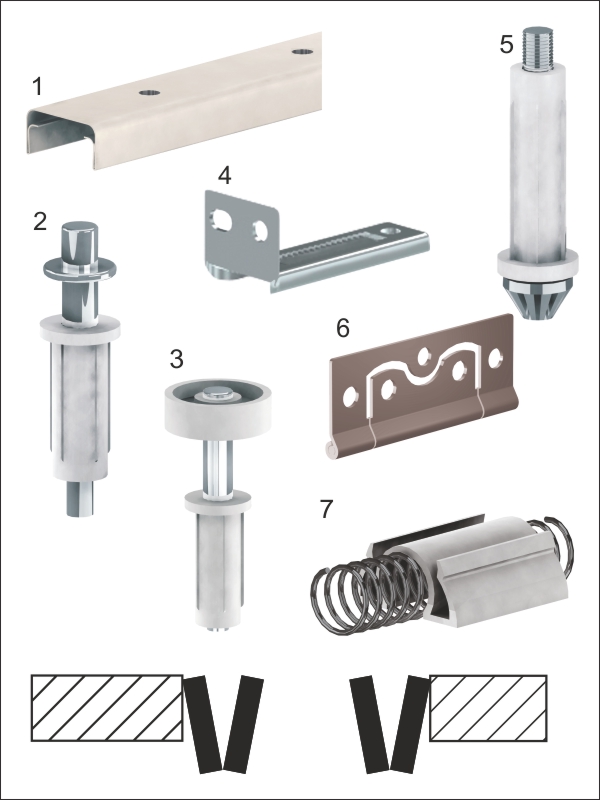 1
5
4
2
6
3
7