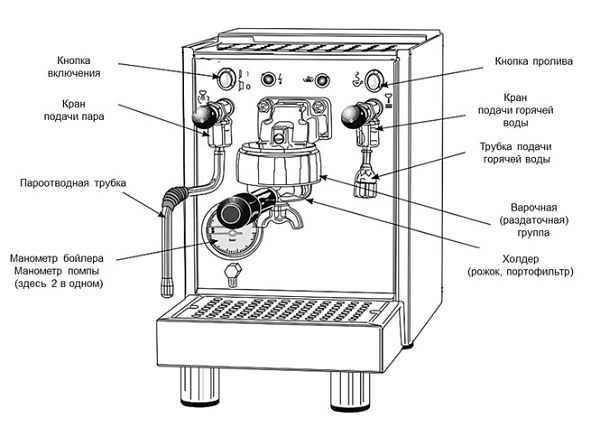 Кнопка включения

Кран подачи пара

Пароотводная трубка

Манометр бойлера
Манометр помпы
(здесь 2 в одном)

Кнопка пролива

Кран подачи горячей воды

Трубка подачи горячей воды

Варочная (раздаточная) группа

Холдер (рожок, портофильтр)